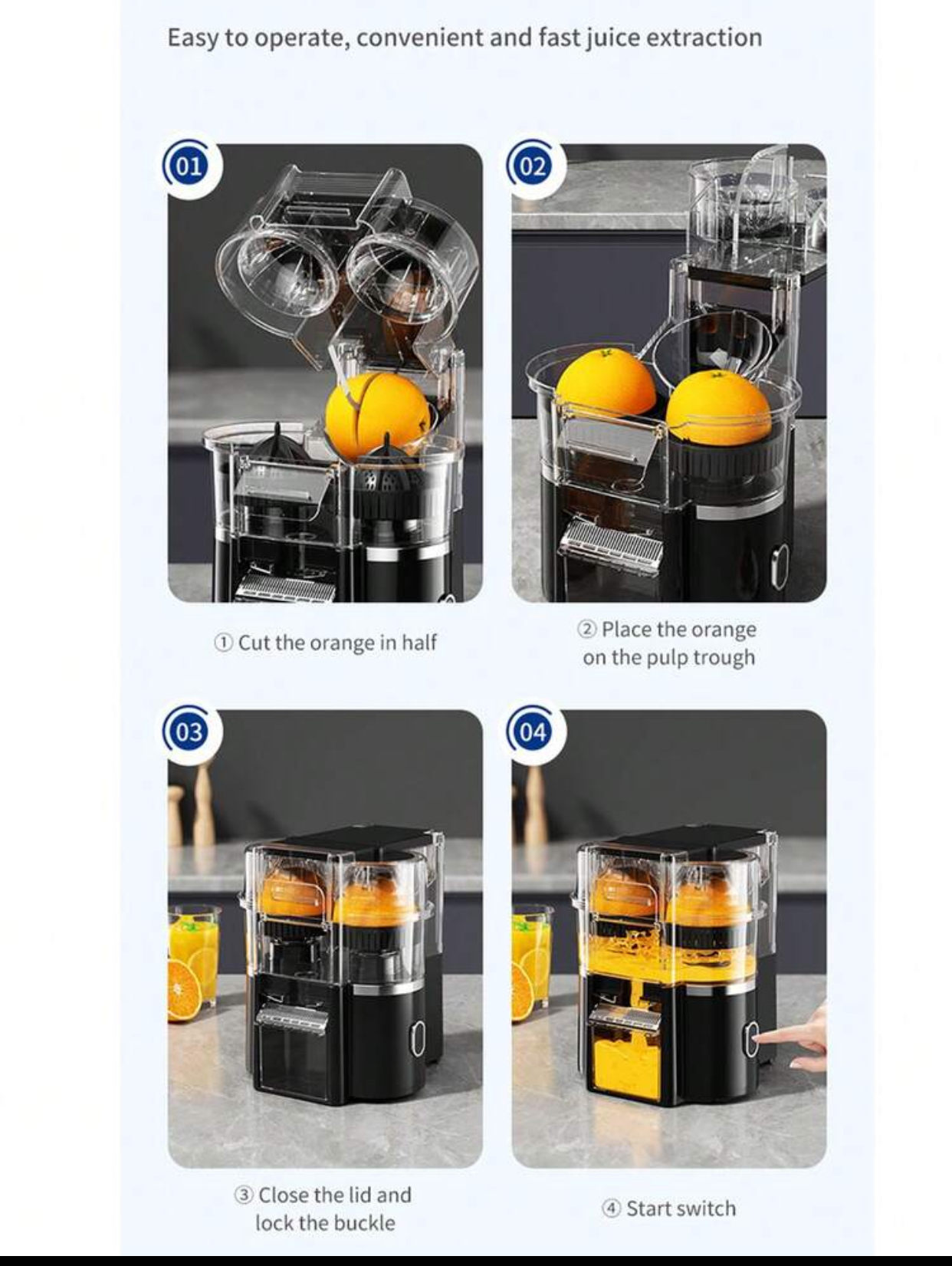 Easy to operate, convenient and fast juice extraction

01

02

① Cut the orange in half

② Place the orange on the pulp trough

03

04

③ Close the lid and lock the buckle

④ Start switch