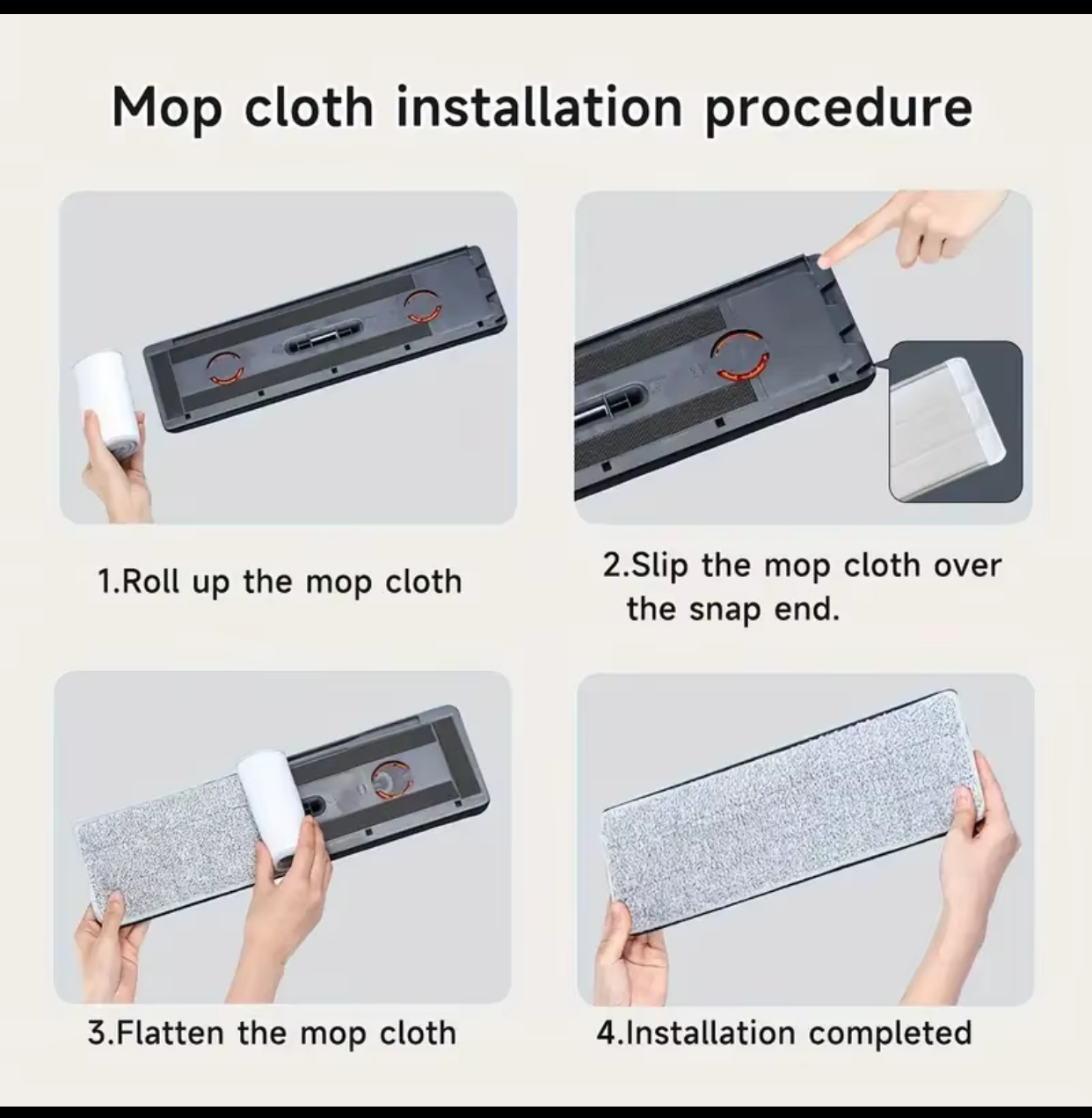 Mop cloth installation procedure

1.Roll up the mop cloth

2.Slip the mop cloth over the snap end.

3.Flatten the mop cloth

4.Installation completed