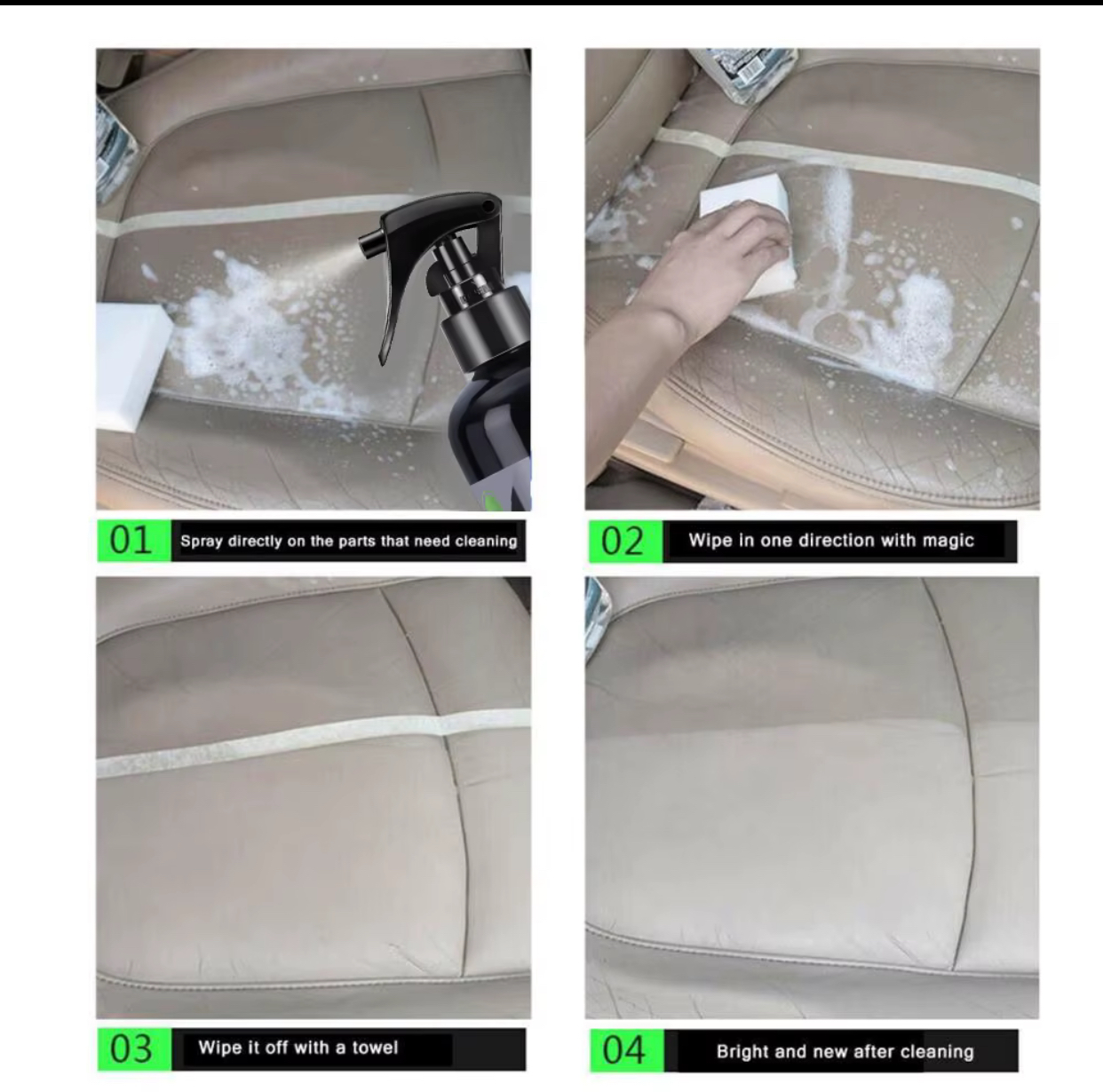 01 Spray directly on the parts that need cleaning

02 Wipe in one direction with magic

03 Wipe it off with a towel

04 Bright and new after cleaning